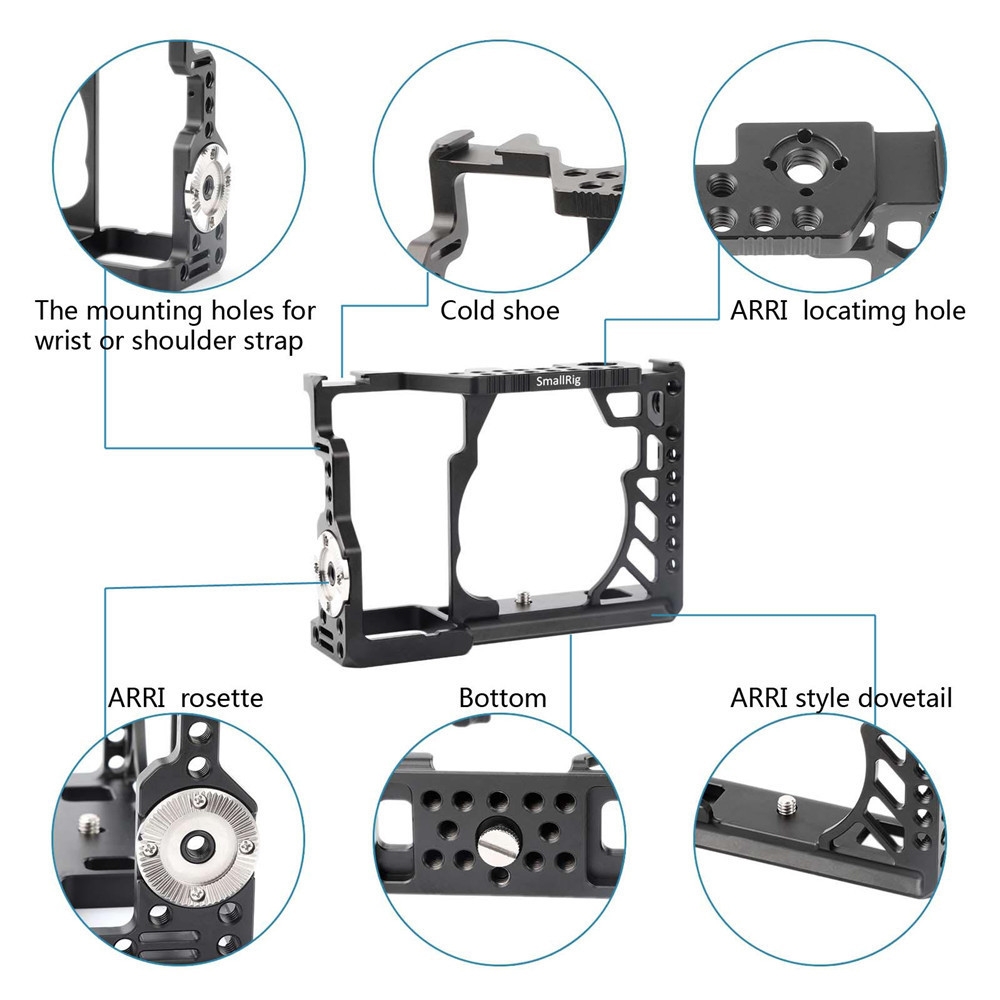 The mounting holes for wrist or shoulder strap

Cold shoe

ARRI locatimg hole

SmallRig

ARRI rosette

Bottom

ARRI style dovetail